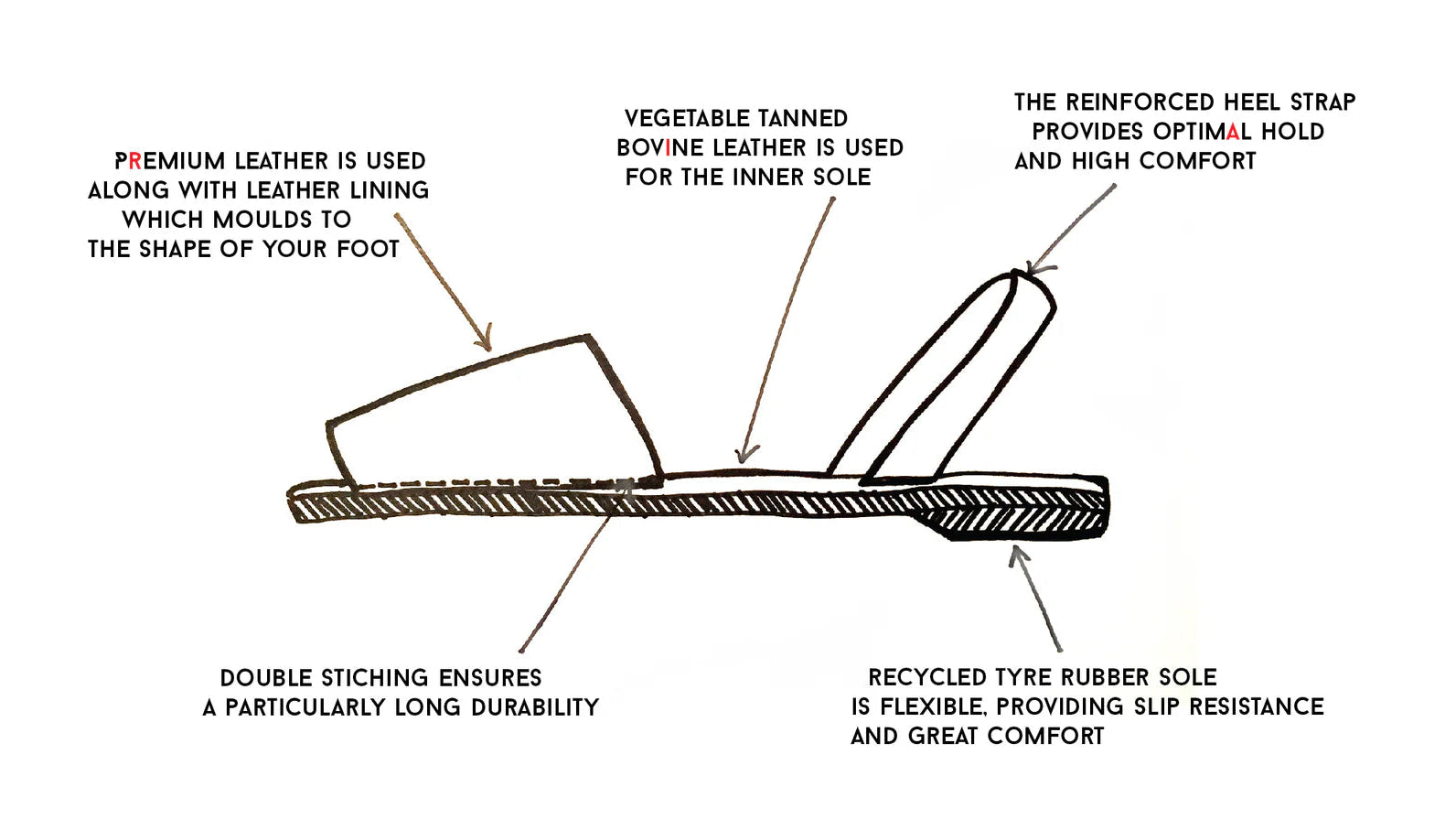 PREMIUM LEATHER IS USED ALONG WITH LEATHER LINING WHICH MOULDS TO THE SHAPE OF YOUR FOOT

VEGETABLE TANNED BOVINE LEATHER IS USED FOR THE INNER SOLE

THE REINFORCED HEEL STRAP PROVIDES OPTIMAL HOLD AND HIGH COMFORT

DOUBLE STICHING ENSURES A PARTICULARLY LONG DURABILITY

RECYCLED TYRE RUBBER SOLE IS FLEXIBLE, PROVIDING SLIP RESISTANCE AND GREAT COMFORT